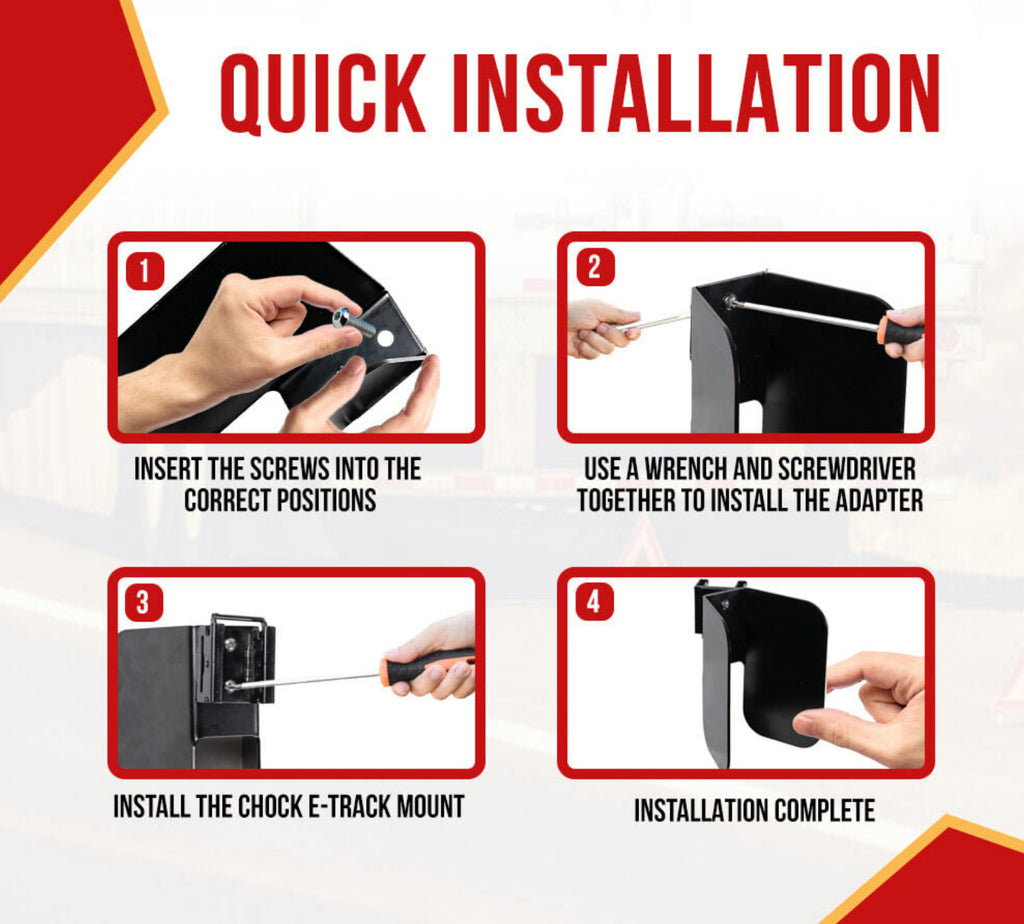 QUICK INSTALLATION

1

INSERT THE SCREWS INTO THE CORRECT POSITIONS

2

USE A WRENCH AND SCREWDRIVER TOGETHER TO INSTALL THE ADAPTER

3

INSTALL THE CHOCK E-TRACK MOUNT

4

INSTALLATION COMPLETE